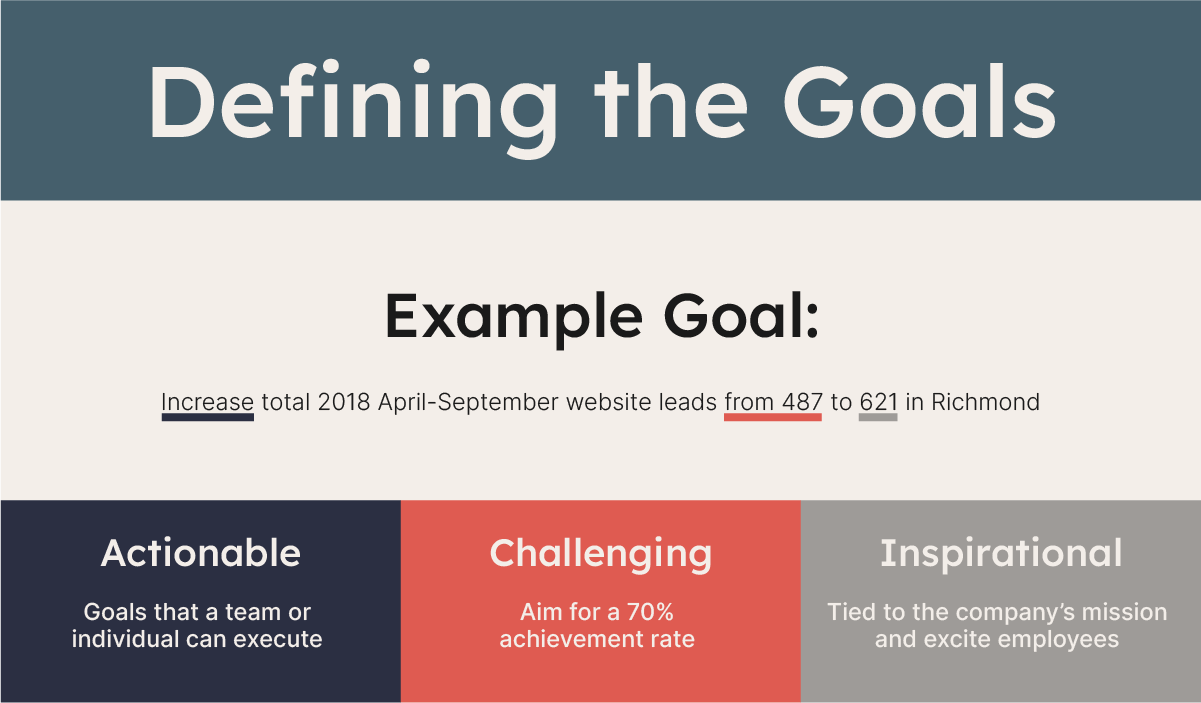 Defining the Goals

Example Goal:

Increase total 2018 April-September website leads from 487 to 621 in Richmond

Actionable

Goals that a team or individual can execute

Challenging

Aim for a 70% achievement rate

Inspirational

Tied to the company's mission and excite employees